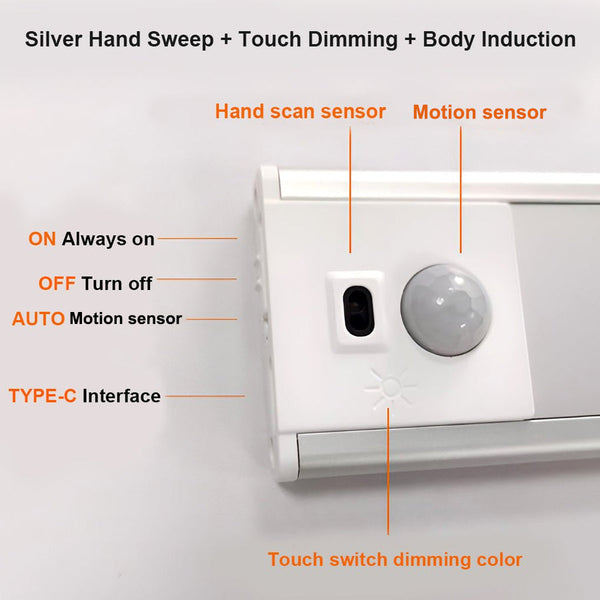 Silver Hand Sweep + Touch Dimming + Body Induction

Hand scan sensor

Motion sensor

ON Always on

OFF Turn off

AUTO Motion sensor

TYPE-C Interface

Touch switch dimming color